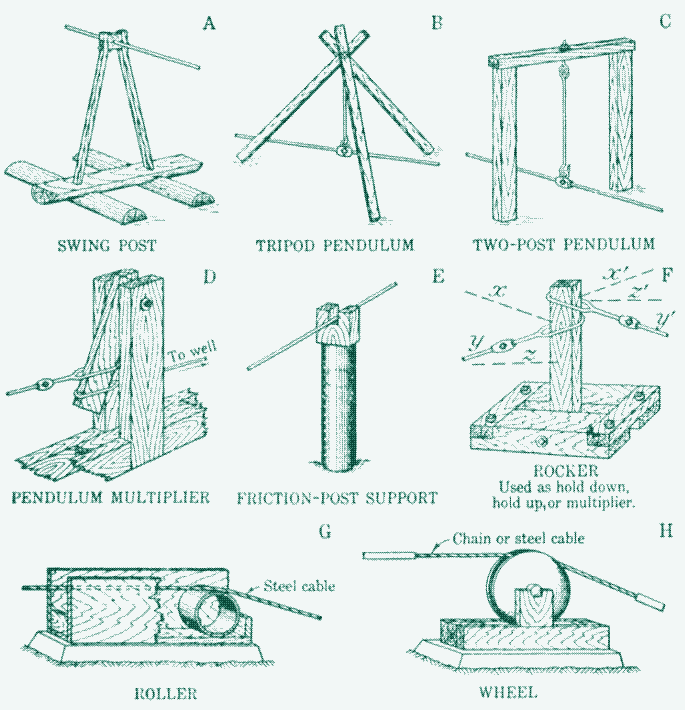 A

SWING POST

B

TRIPOD PENDULUM

C

TWO-POST PENDULUM

D

To well

PENDULUM MULTIPLIER

E

FRICTION-POST SUPPORT

F

$x$

$x'$

$z'$

$y'$

$y$

$z$

ROCKER
Used as hold down, hold up, or multiplier.

G

Steel cable

ROLLER

H

Chain or steel cable

WHEEL